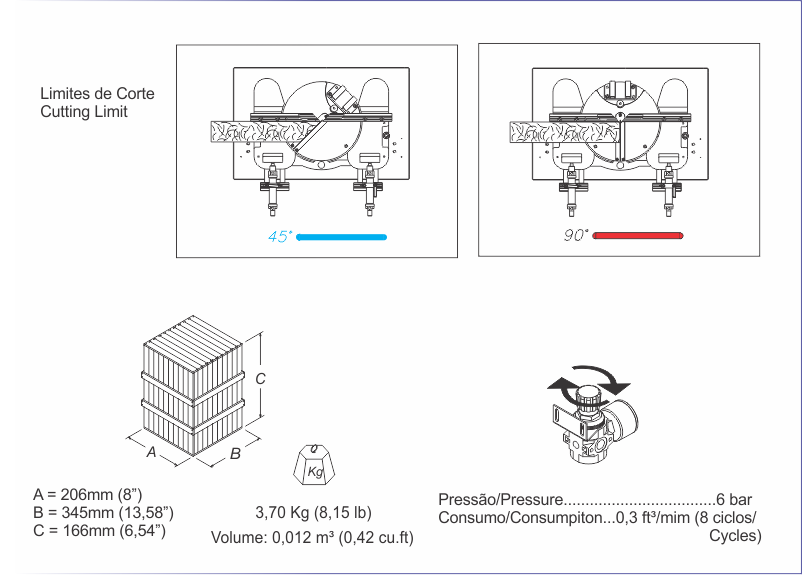 Limites de Corte
Cutting Limit

45°

90°

C

A

B

Kg

A = 206mm (8")
B = 345mm (13,58")
C = 166mm (6,54")

3,70 Kg (8,15 lb)
Volume: 0,012 m³ (0,42 cu.ft)

Pressão/Pressure..................................6 bar
Consumo/Consumpiton...0,3 ft³/mim (8 ciclos/ Cycles)